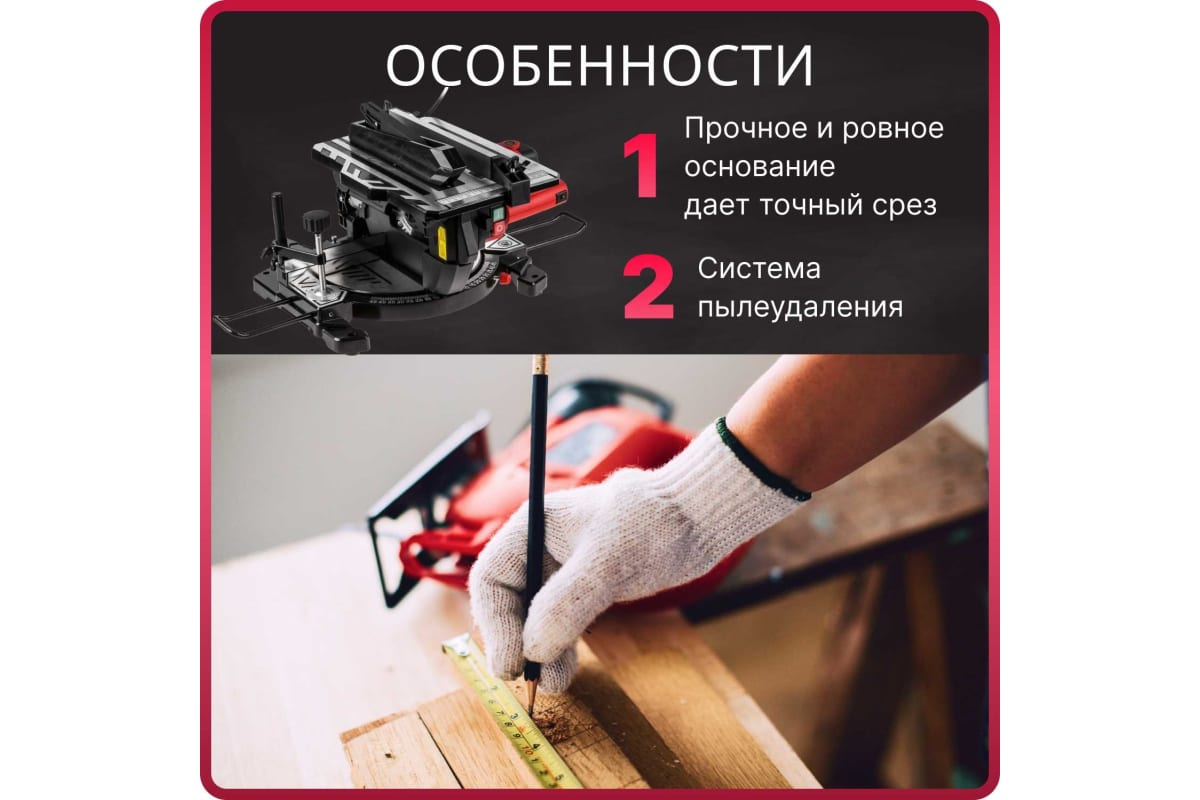 ОСОБЕННОСТИ

1 Прочное и ровное основание дает точный срез

2 Система пылеудаления